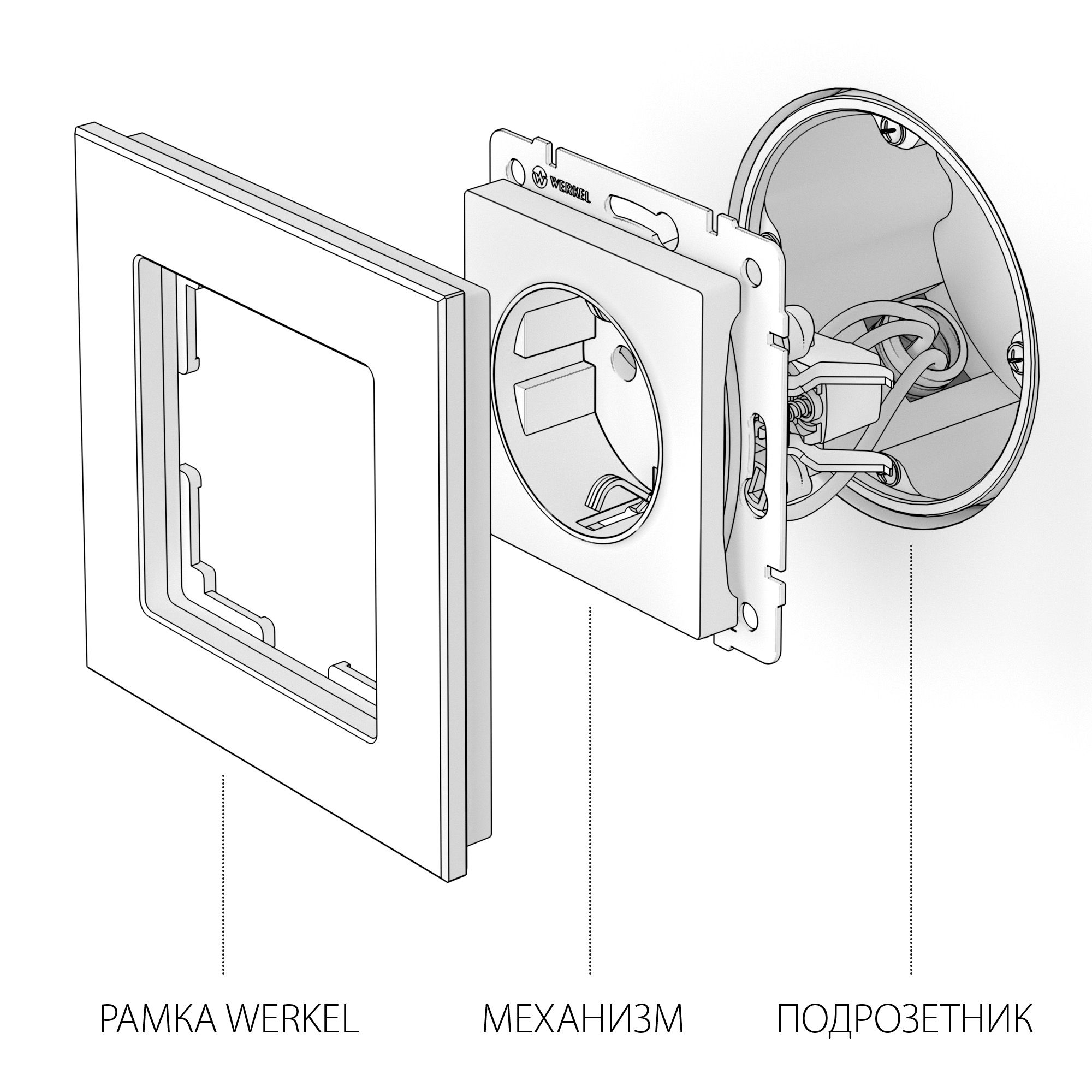 WERKEL

РАМКА WERKEL

МЕХАНИЗМ

ПОДРОЗЕТНИК