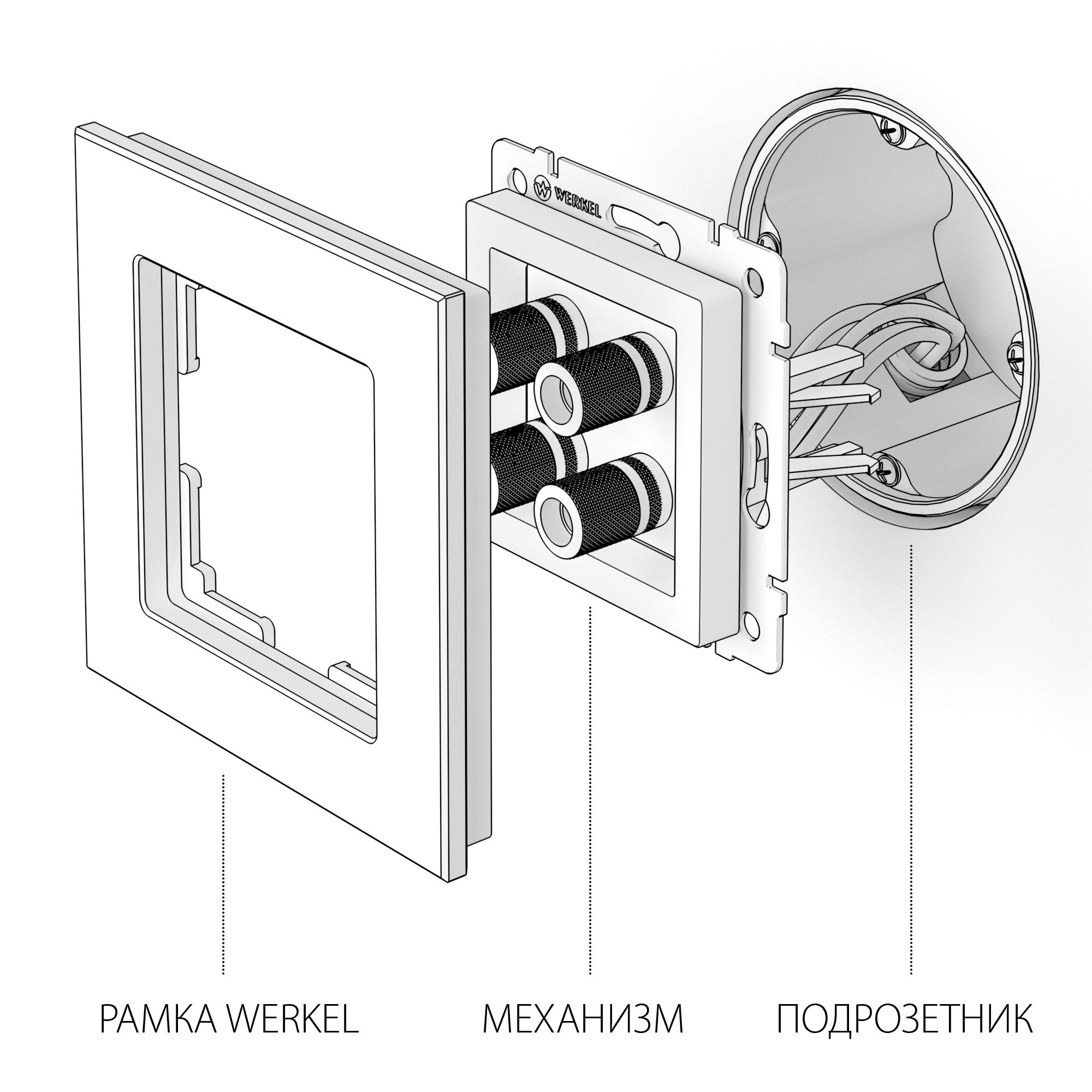 WERKEL

РАМКА WERKEL

МЕХАНИЗМ

ПОДРОЗЕТНИК