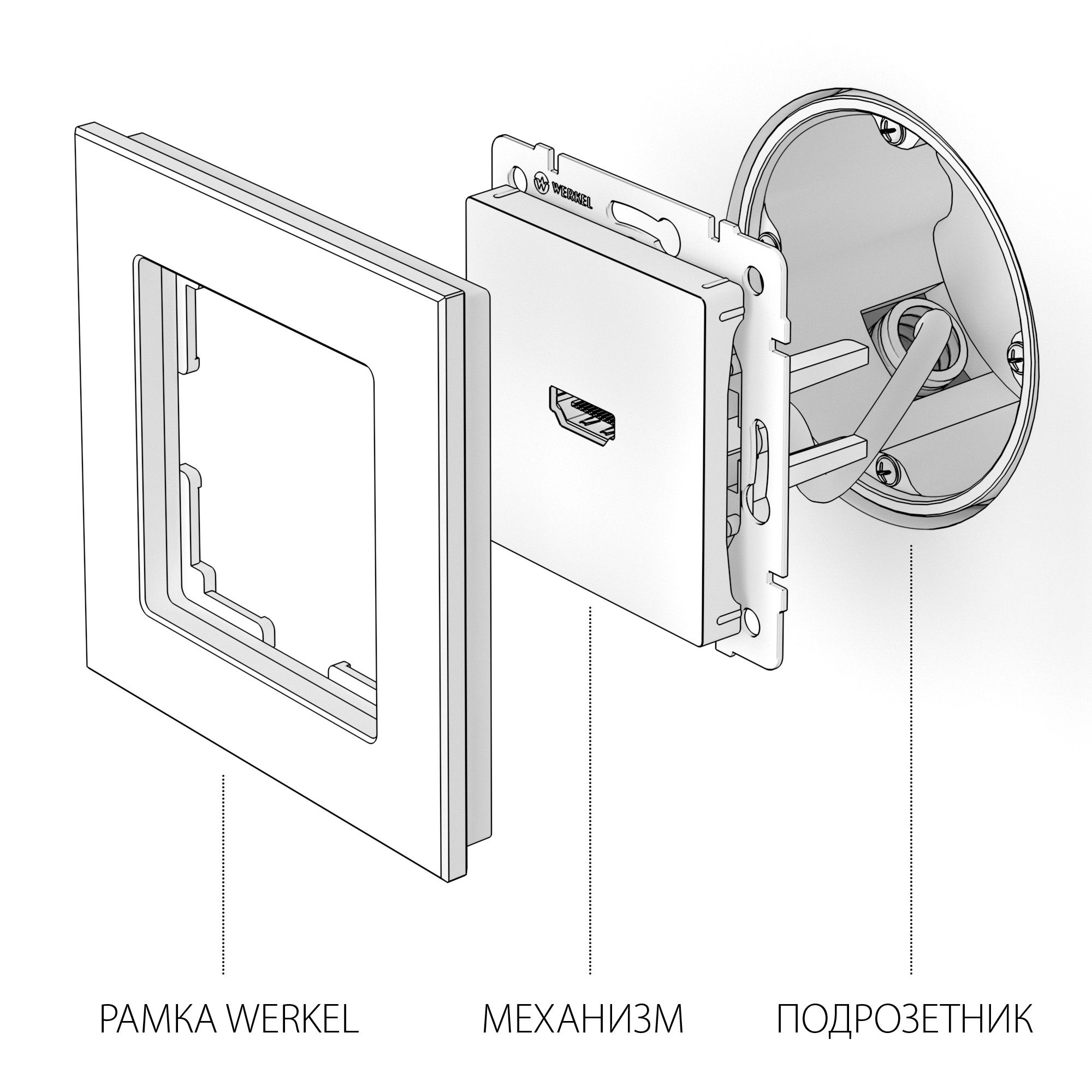 WERKEL

РАМКА WERKEL

МЕХАНИЗМ

ПОДРОЗЕТНИК