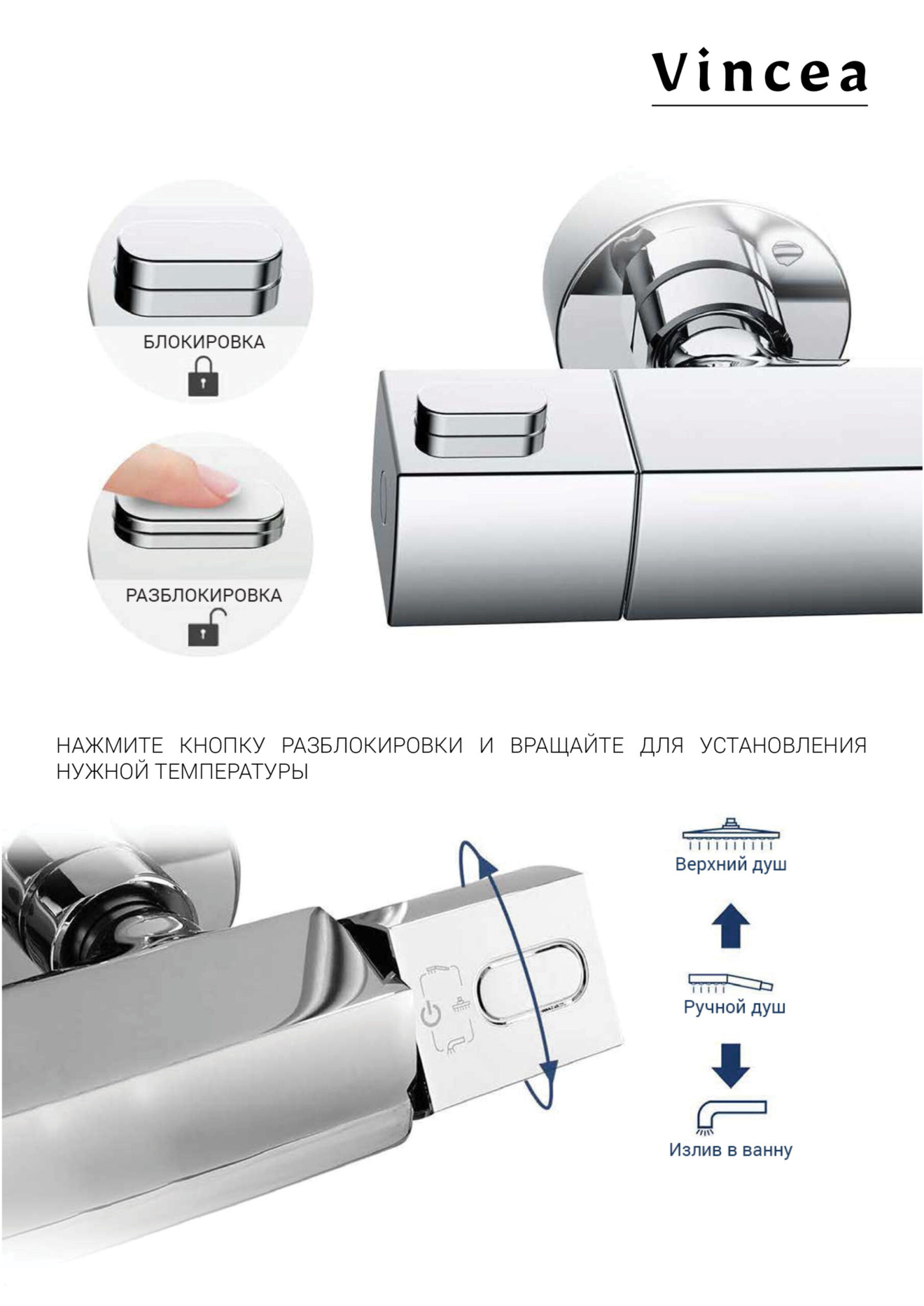 Vincea

БЛОКИРОВКА

РАЗБЛОКИРОВКА

НАЖМИТЕ КНОПКУ РАЗБЛОКИРОВКИ И ВРАЩАЙТЕ ДЛЯ УСТАНОВЛЕНИЯ НУЖНОЙ ТЕМПЕРАТУРЫ

Верхний душ

Ручной душ

Излив в ванну